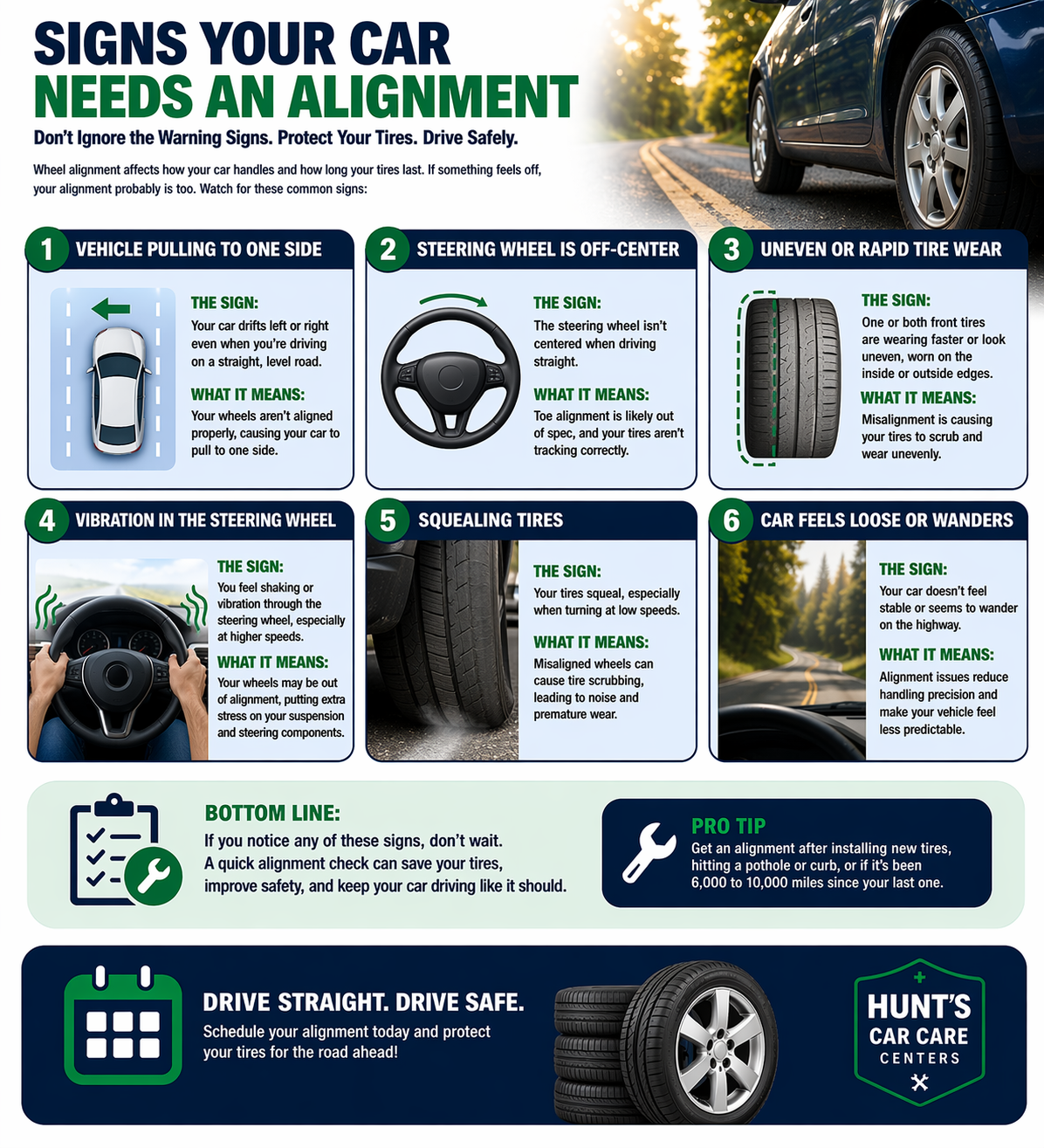 SIGNS YOUR CAR
NEEDS AN ALIGNMENT

Don't Ignore the Warning Signs. Protect Your Tires. Drive Safely.

Wheel alignment affects how your car handles and how long your tires last. If something feels off, your alignment probably is too. Watch for these common signs:

1 VEHICLE PULLING TO ONE SIDE

THE SIGN:
Your car drifts left or right even when you're driving on a straight, level road.

WHAT IT MEANS:
Your wheels aren't aligned properly, causing your car to pull to one side.

2 STEERING WHEEL IS OFF-CENTER

THE SIGN:
The steering wheel isn't centered when driving straight.

WHAT IT MEANS:
Toe alignment is likely out of spec, and your tires aren't tracking correctly.

3 UNEVEN OR RAPID TIRE WEAR

THE SIGN:
One or both front tires are wearing faster or look uneven, worn on the inside or outside edges.

WHAT IT MEANS:
Misalignment is causing your tires to scrub and wear unevenly.

4 VIBRATION IN THE STEERING WHEEL

THE SIGN:
You feel shaking or vibration through the steering wheel, especially at higher speeds.

WHAT IT MEANS:
Your wheels may be out of alignment, putting extra stress on your suspension and steering components.

5 SQUEALING TIRES

THE SIGN:
Your tires squeal, especially when turning at low speeds.

WHAT IT MEANS:
Misaligned wheels can cause tire scrubbing, leading to noise and premature wear.

6 CAR FEELS LOOSE OR WANDERS

THE SIGN:
Your car doesn't feel stable or seems to wander on the highway.

WHAT IT MEANS:
Alignment issues reduce handling precision and make your vehicle feel less predictable.

BOTTOM LINE:
If you notice any of these signs, don't wait. A quick alignment check can save your tires, improve safety, and keep your car driving like it should.

PRO TIP
Get an alignment after installing new tires, hitting a pothole or curb, or if it's been 6,000 to 10,000 miles since your last one.

DRIVE STRAIGHT. DRIVE SAFE.
Schedule your alignment today and protect your tires for the road ahead!

HUNT'S
CAR CARE
CENTERS